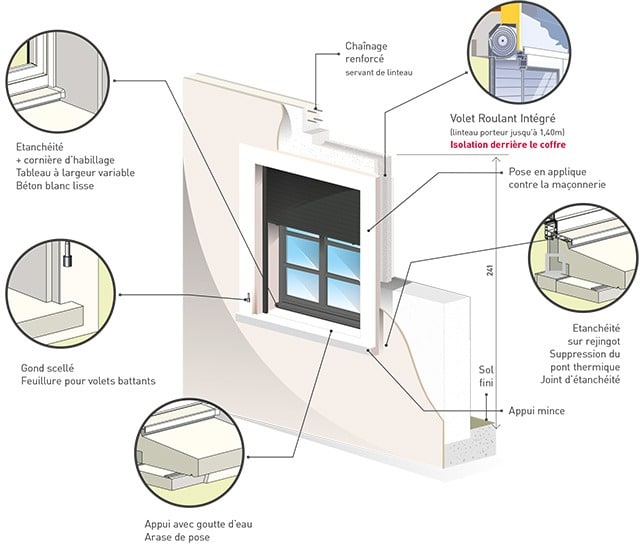 Chaînage
renforcé
servant de linteau

Volet Roulant Intégré
(linteau porteur jusqu'à 1,40m)
Isolation derrière le coffre

Etanchéité
+ cornière d'habillage
Tableau à largeur variable
Béton blanc lisse

Pose en applique
contre la maçonnerie

241

Gond scellé
Feuillure pour volets battants

Etanchéité
sur rejingot
Suppression du
pont thermique
Joint d'étanchéité

Sol
fini

Appui mince

Appui avec goutte d'eau
Arase de pose